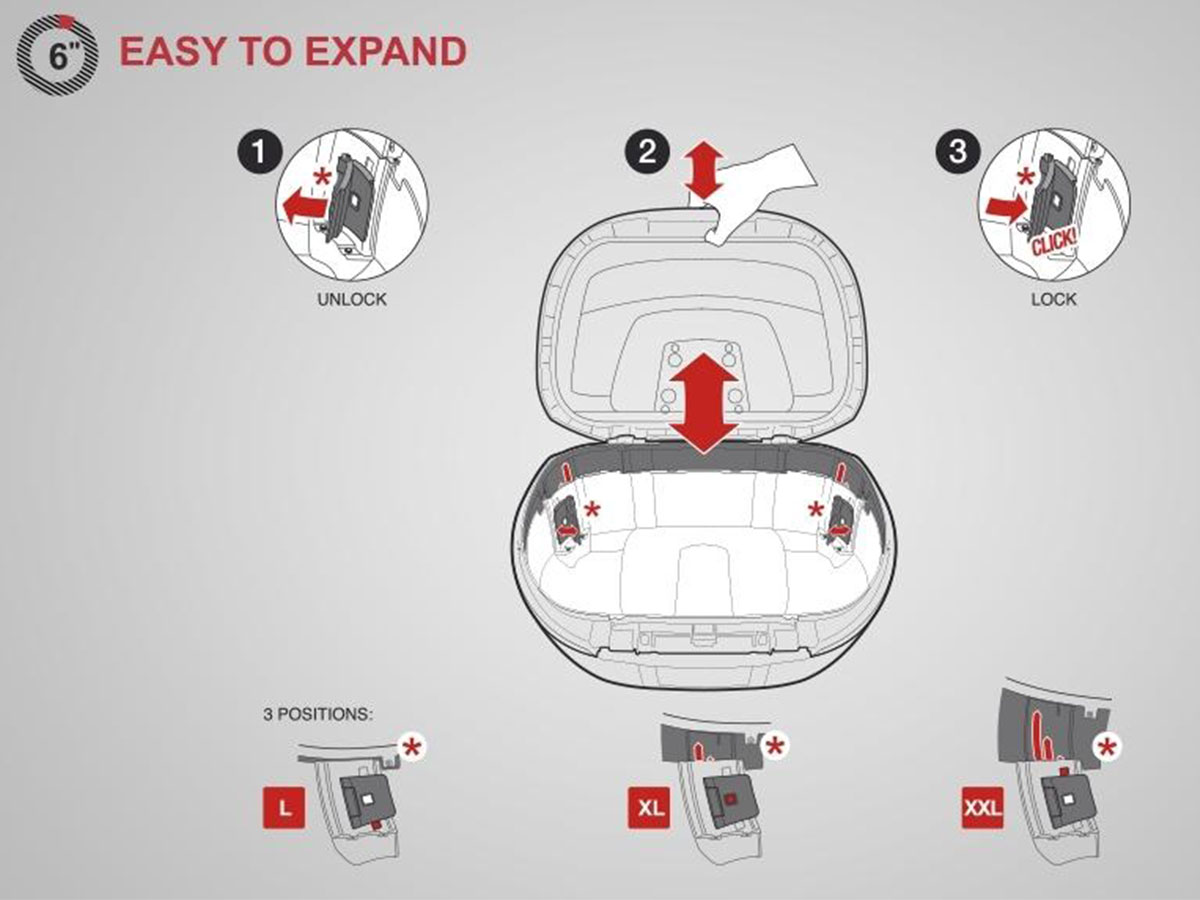 6"
EASY TO EXPAND

1
*
UNLOCK

2

3
*
CLICK!
LOCK

*
*

3 POSITIONS:
*
L

*
XL

*
XXL